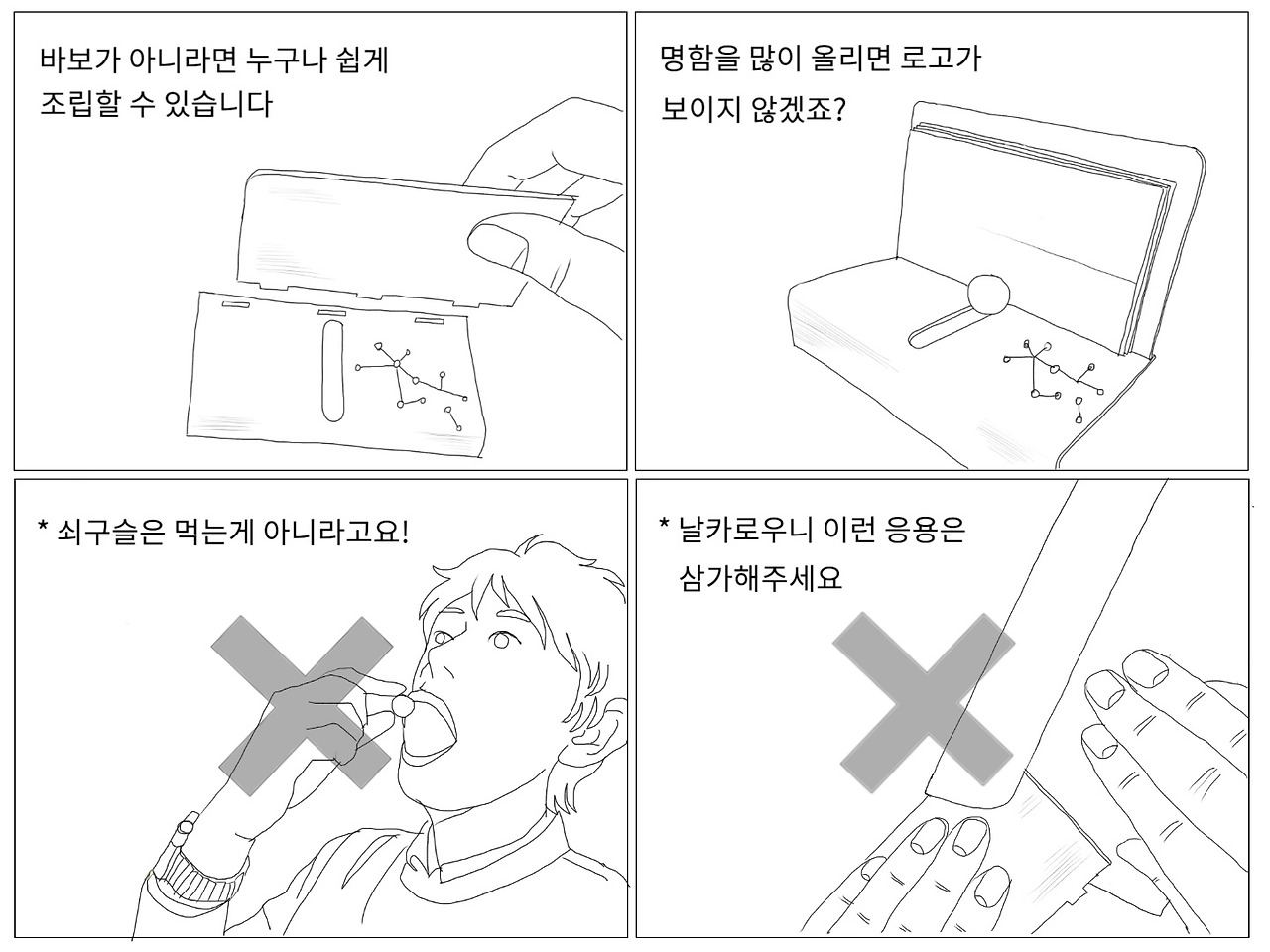 바보가 아니라면 누구나 쉽게 조립할 수 있습니다

명함을 많이 올리면 로고가 보이지 않겠죠?

* 쇠구슬은 먹는게 아니라고요!

* 날카로우니 이런 응용은 삼가해주세요