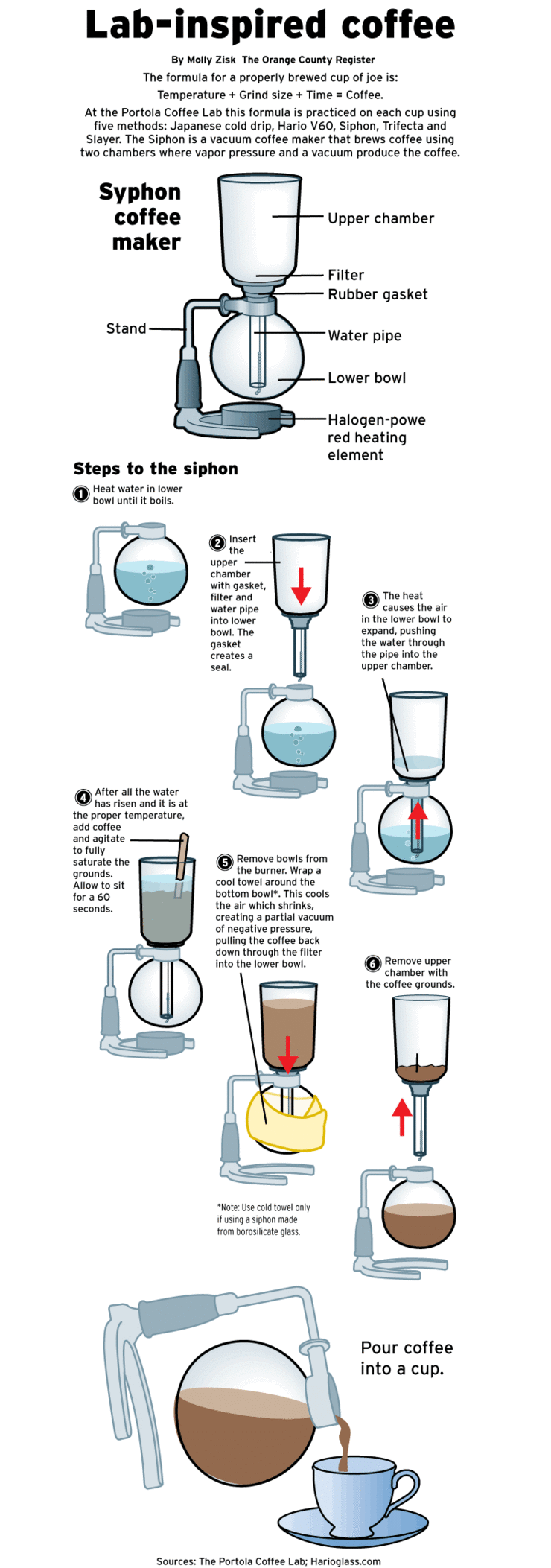 Lab-inspired coffee

By Molly Zisk The Orange County Register

The formula for a properly brewed cup of joe is:

Temperature + Grind size + Time = Coffee.

At the Portola Coffee Lab this formula is practiced on each cup using five methods: Japanese cold drip, Hario V60, Siphon, Trifecta and Slayer. The Siphon is a vacuum coffee maker that brews coffee using two chambers where vapor pressure and a vacuum produce the coffee.

Syphon coffee maker

Upper chamber

Filter

Rubber gasket

Stand

Water pipe

Lower bowl

Halogen-powe red heating element

Steps to the siphon

1 Heat water in lower bowl until it boils.

2 Insert the upper chamber with gasket, filter and water pipe into lower bowl. The gasket creates a seal.

3 The heat causes the air in the lower bowl to expand, pushing the water through the pipe into the upper chamber.

4 After all the water has risen and it is at the proper temperature, add coffee and agitate to fully saturate the grounds. Allow to sit for a 60 seconds.

5 Remove bowls from the burner. Wrap a cool towel around the bottom bowl*. This cools the air which shrinks, creating a partial vacuum of negative pressure, pulling the coffee back down through the filter into the lower bowl.

6 Remove upper chamber with the coffee grounds.

*Note: Use cold towel only if using a siphon made from borosilicate glass.

Pour coffee into a cup.

Sources: The Portola Coffee Lab; Harioglass.com