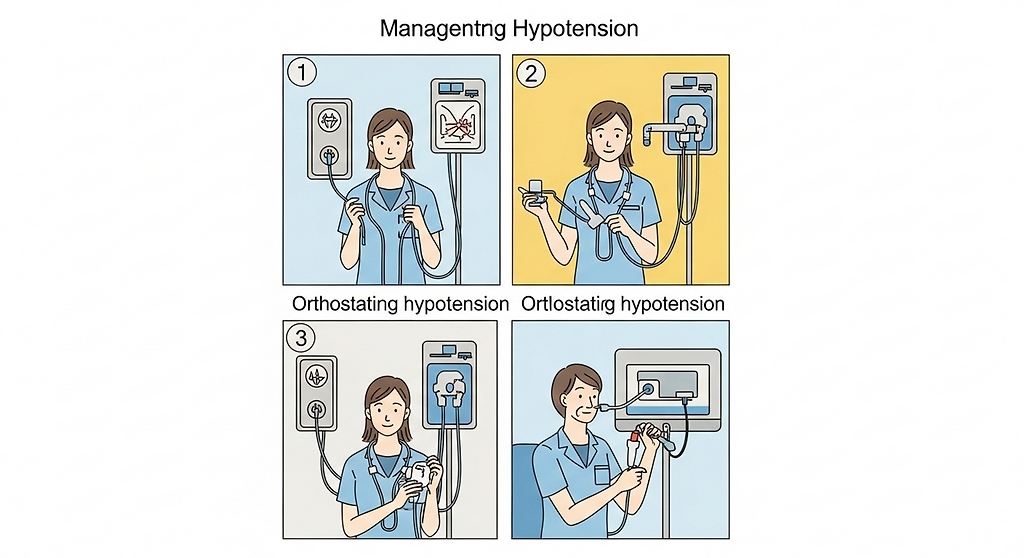 Managentng Hypotension

1

2

Orthostating hypotension Ortlostatirg hypotension

3