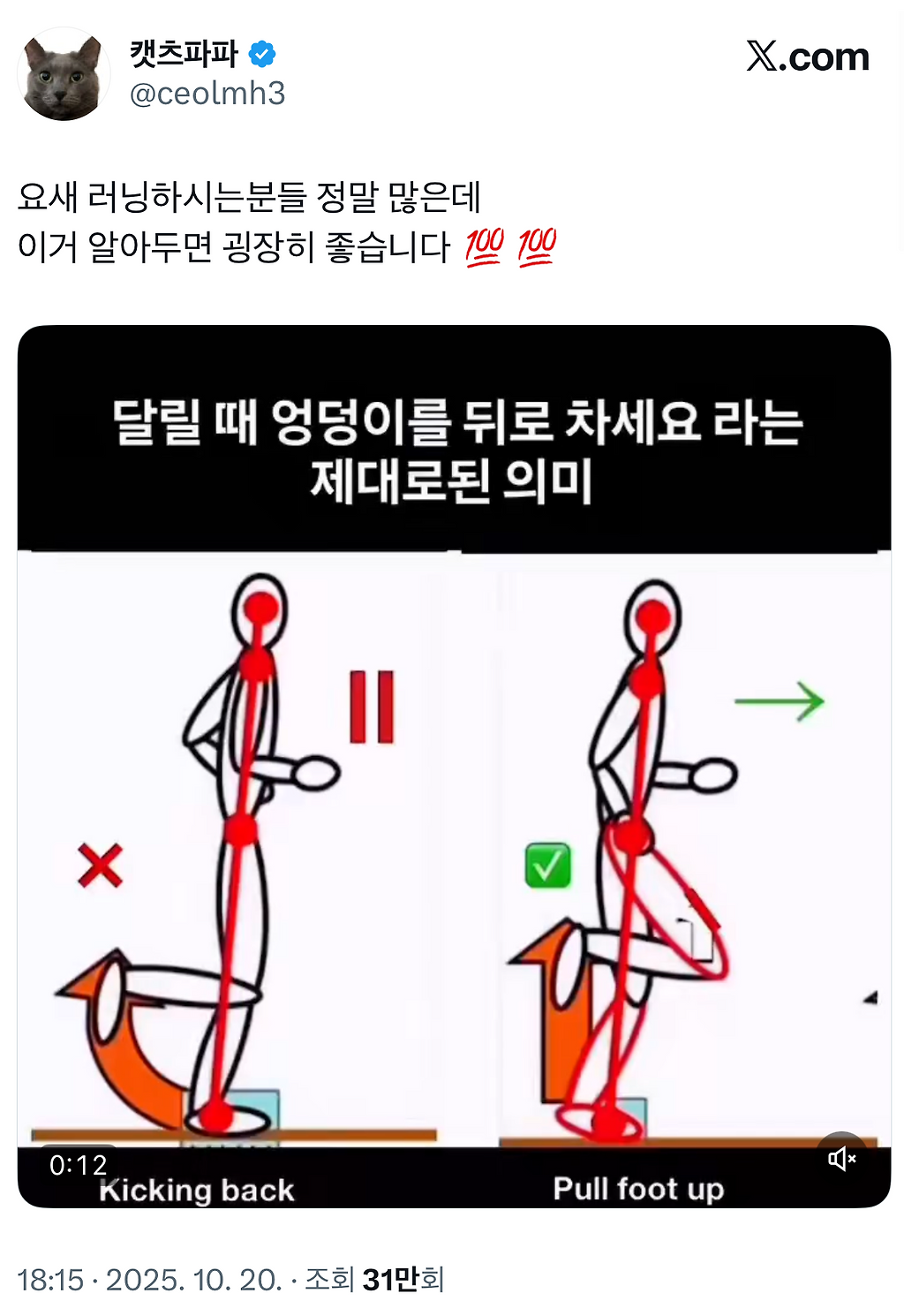 캣츠파파
@ceolmh3

X.com

요새 러닝하시는분들 정말 많은데
이거 알아두면 굉장히 좋습니다 💯 💯

달릴 때 엉덩이를 뒤로 차세요 라는
제대로된 의미

0:12
Kicking back
Pull foot up

18:15 · 2025. 10. 20. · 조회 31만회