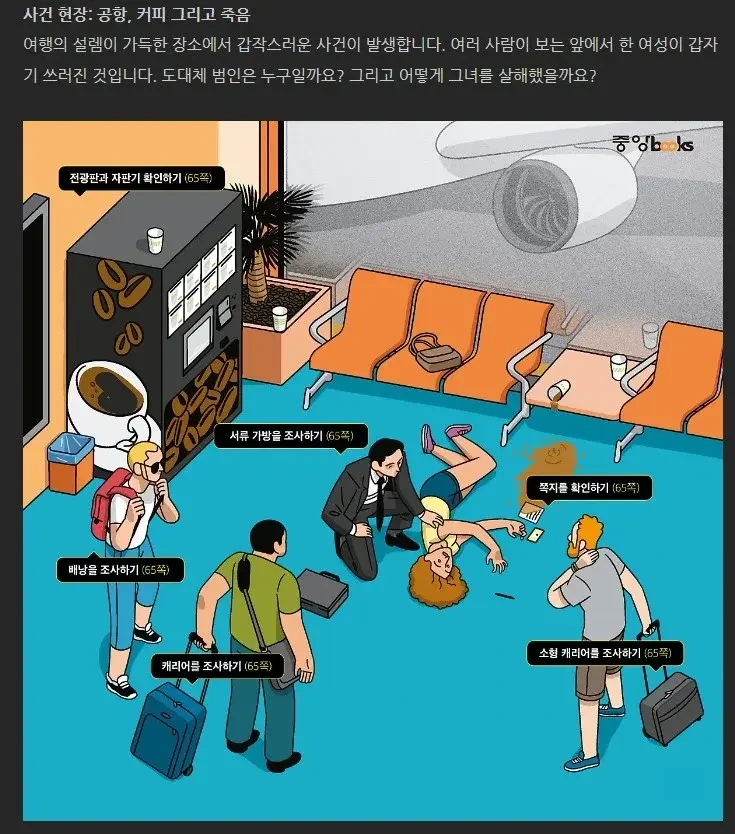 사건 현장: 공항, 커피 그리고 죽음
여행의 설렘이 가득한 장소에서 갑작스러운 사건이 발생합니다. 여러 사람이 보는 앞에서 한 여성이 갑자기 쓰러진 것입니다. 도대체 범인은 누구일까요? 그리고 어떻게 그녀를 살해했을까요?

중앙books

전광판과 자판기 확인하기 (65쪽)

서류 가방을 조사하기 (65쪽)

쪽지를 확인하기 (65쪽)

배낭을 조사하기 (65쪽)

캐리어를 조사하기 (65쪽)

소형 캐리어를 조사하기 (65쪽)