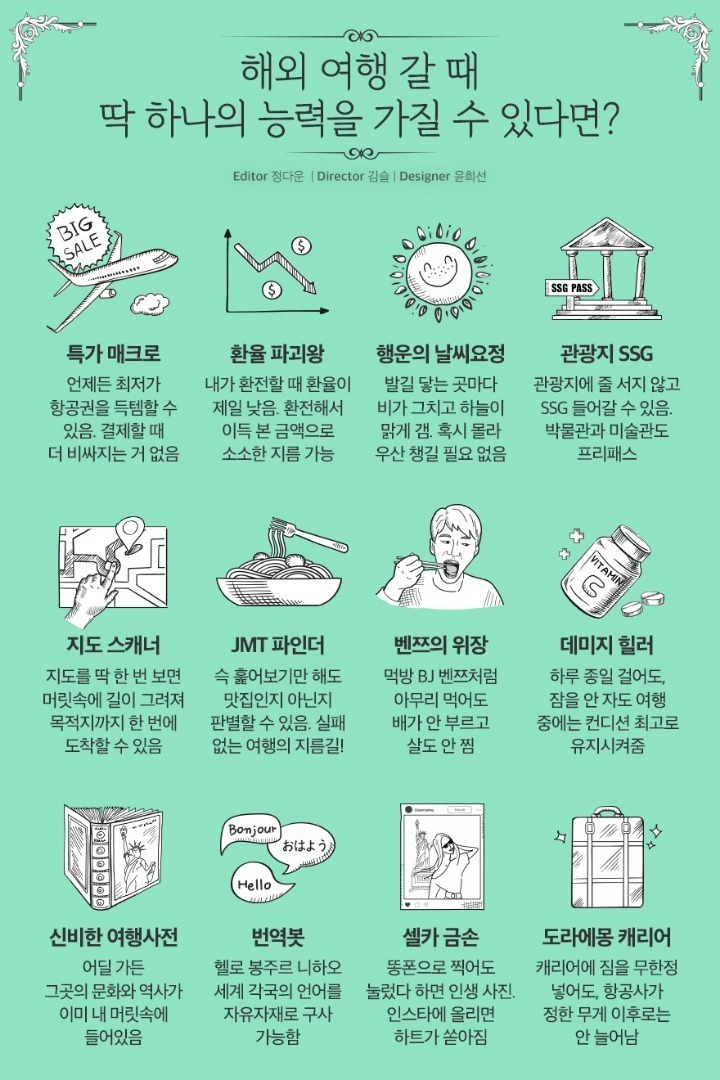 해외 여행 갈 때
딱 하나의 능력을 가질 수 있다면?

Editor 정다운 | Director 김슬 | Designer 윤희선

BIG SALE

특가 매크로
언제든 최저가 항공권을 득템할 수 있음. 결제할 때 더 비싸지는 거 없음

$
$

환율 파괴왕
내가 환전할 때 환율이 제일 낮음. 환전해서 이득 본 금액으로 소소한 지름 가능

행운의 날씨요정
발길 닿는 곳마다 비가 그치고 하늘이 맑게 갬. 혹시 몰라 우산 챙길 필요 없음

SSG PASS

관광지 SSG
관광지에 줄 서지 않고 SSG 들어갈 수 있음. 박물관과 미술관도 프리패스

지도 스캐너
지도를 딱 한 번 보면 머릿속에 길이 그려져 목적지까지 한 번에 도착할 수 있음

JMT 파인더
슥 훑어보기만 해도 맛집인지 아닌지 판별할 수 있음. 실패 없는 여행의 지름길!

벤쯔의 위장
먹방 BJ 벤쯔처럼 아무리 먹어도 배가 안 부르고 살도 안 찜

VITAMIN C

데미지 힐러
하루 종일 걸어도, 잠을 안 자도 여행 중에는 컨디션 최고로 유지시켜줌

신비한 여행사전
어딜 가든 그곳의 문화와 역사가 이미 내 머릿속에 들어있음

Bonjour
おはよう
Hello

번역봇
헬로 봉주르 니하오 세계 각국의 언어를 자유자재로 구사 가능함

셀카 금손
똥폰으로 찍어도 눌렀다 하면 인생 사진. 인스타에 올리면 하트가 쏟아짐

도라에몽 캐리어
캐리어에 짐을 무한정 넣어도, 항공사가 정한 무게 이후로는 안 늘어남