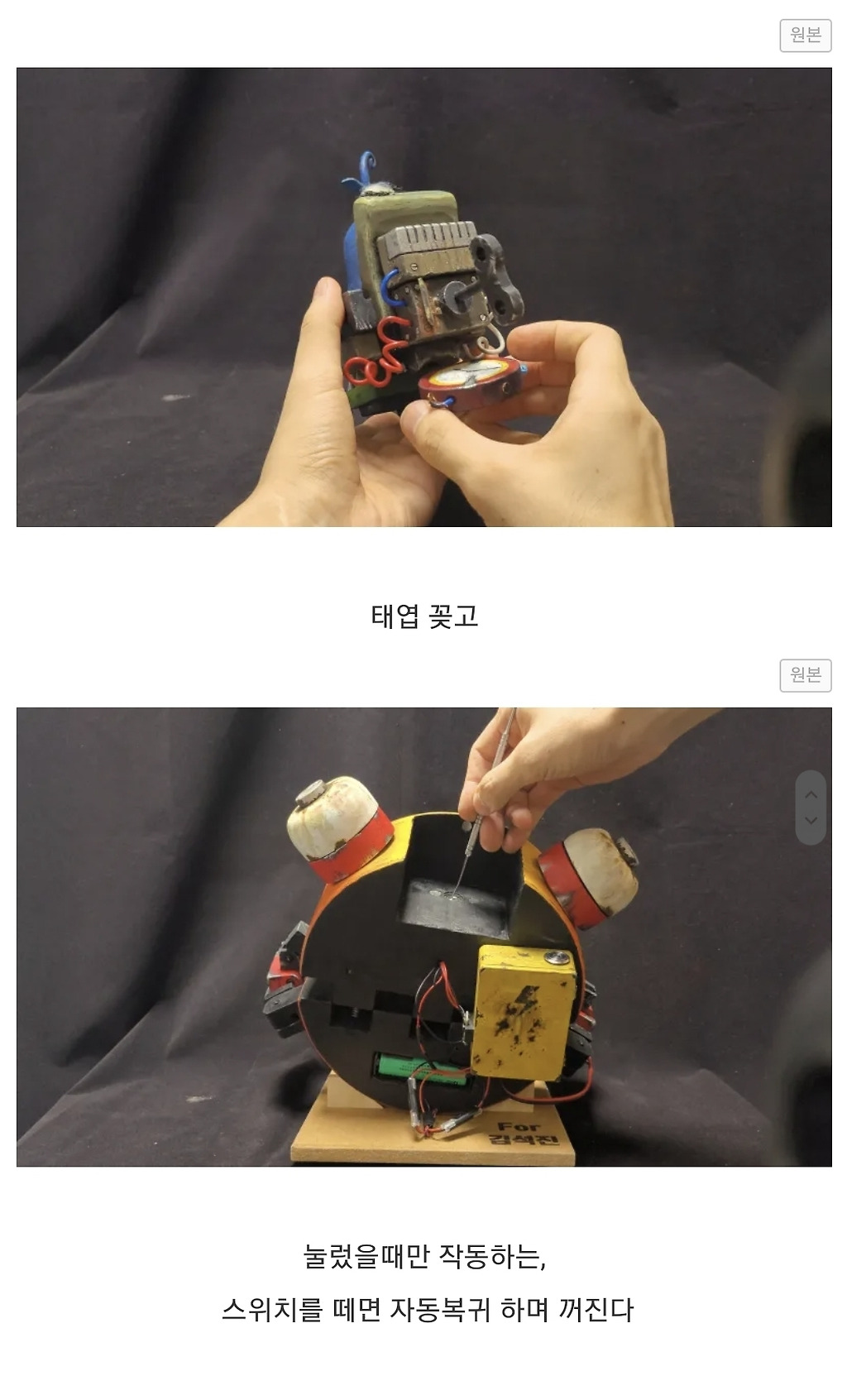 원본

태엽 꽂고

원본

For
김석진

눌렀을때만 작동하는,

스위치를 떼면 자동복귀 하며 꺼진다