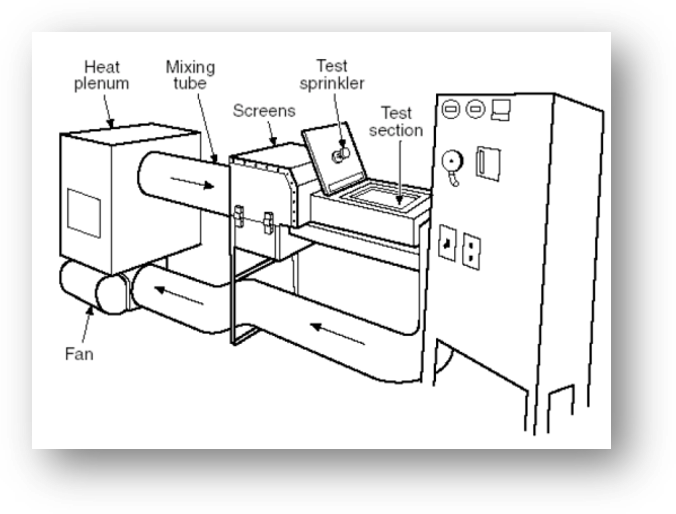 Heat plenum

Mixing tube

Test sprinkler

Screens

Test section

Fan