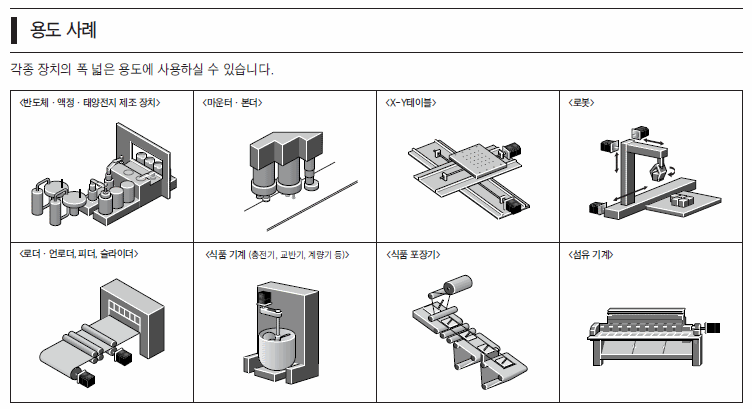 용도 사례

각종 장치의 폭 넓은 용도에 사용하실 수 있습니다.

| <반도체 · 액정 · 태양전지 제조 장치> | <마운터 · 본더> | <X-Y테이블> | <로봇> |
|---|---|---|---|
| <로더 · 언로더, 피더, 슬라이더> | <식품 기계 (충전기, 교반기, 계량기 등)> | <식품 포장기> | <섬유 기계> |