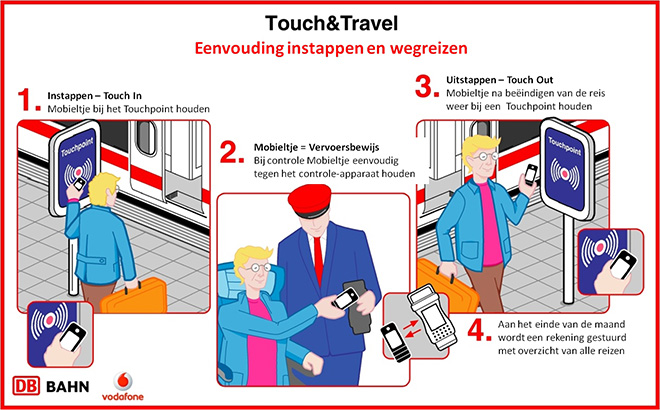 Touch&Travel

Eenvouding instappen en wegreizen

1. Instappen – Touch In
Mobieltje bij het Touchpoint houden

Touchpoint

2. Mobieltje = Vervoersbewijs
Bij controle Mobieltje eenvoudig tegen het controle-apparaat houden

3. Uitstappen – Touch Out
Mobieltje na beëindigen van de reis weer bij een Touchpoint houden

Touchpoint

4. Aan het einde van de maand wordt een rekening gestuurd met overzicht van alle reizen

DB BAHN

vodafone