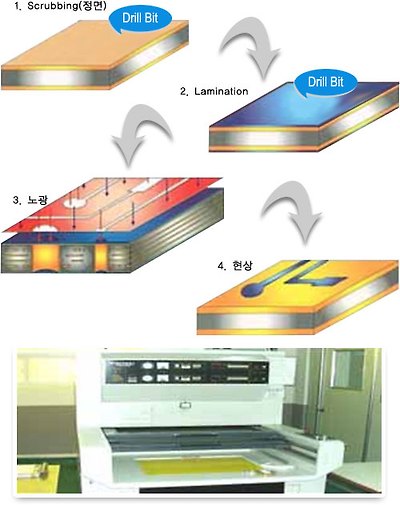 1. Scrubbing(정면)

Drill Bit

2. Lamination

Drill Bit

3. 노광

4. 현상