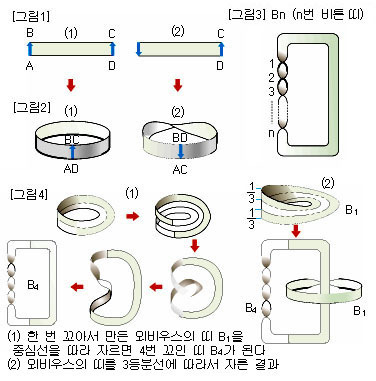 [그림1]

(1)

B C

A D

(2)

C

D

[그림2]

(1)

BC

AD

(2)

BD

AC

[그림3] Bn (n번 비튼 띠)

1

2

3

n

[그림4]

(1)

$B_4$

(2)

$\frac{1}{3}$

$\frac{1}{3}$

$B_1$

$B_4$

$B_1$

(1) 한 번 꼬아서 만든 뫼비우스의 띠 $B_1$을 중심선을 따라 자르면 4번 꼬인 띠 $B_4$가 된다

(2) 뫼비우스의 띠를 3등분선에 따라서 자른 결과