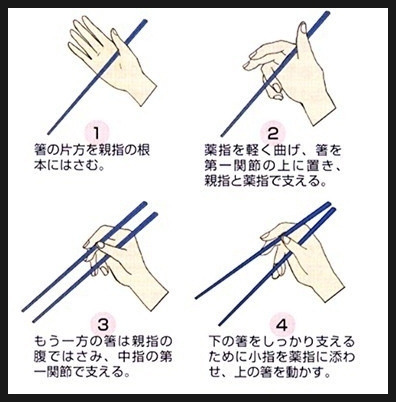 1
箸の片方を親指の根本にはさむ。

2
薬指を軽く曲げ、箸を第一関節の上に置き、親指と薬指で支える。

3
もう一方の箸は親指の腹ではさみ、中指の第一関節で支える。

4
下の箸をしっかり支えるために小指を薬指に添わせ、上の箸を動かす。