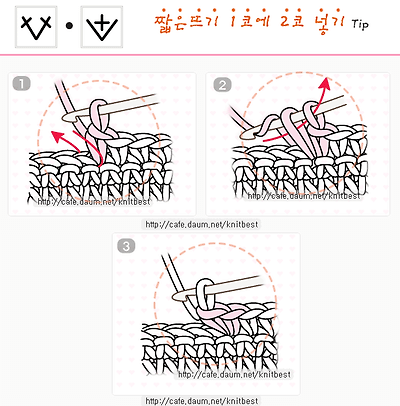 짧은뜨기 1코에 2코 넣기 Tip

1
http://cafe.daum.net/knitbest

2
http://cafe.daum.net/knitbest

http://cafe.daum.net/knitbest

3
http://cafe.daum.net/knitbest

http://cafe.daum.net/knitbest