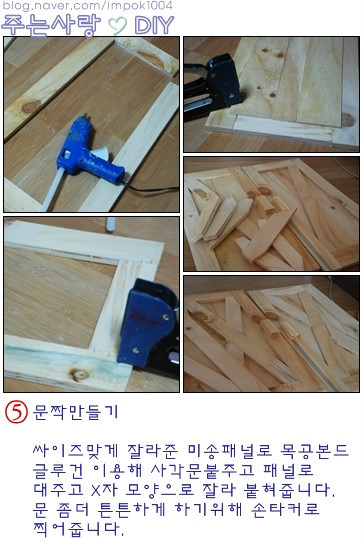 blog.naver.com/impok1004
주는사랑 ♡ DIY

⑤ 문짝만들기

싸이즈맞게 잘라준 미송패널로 목공본드 글루건 이용해 사각문붙주고 패널로 대주고 X자 모양으로 잘라 붙혀줍니다. 문 좀더 튼튼하게 하기위해 손타커로 찍어줍니다.