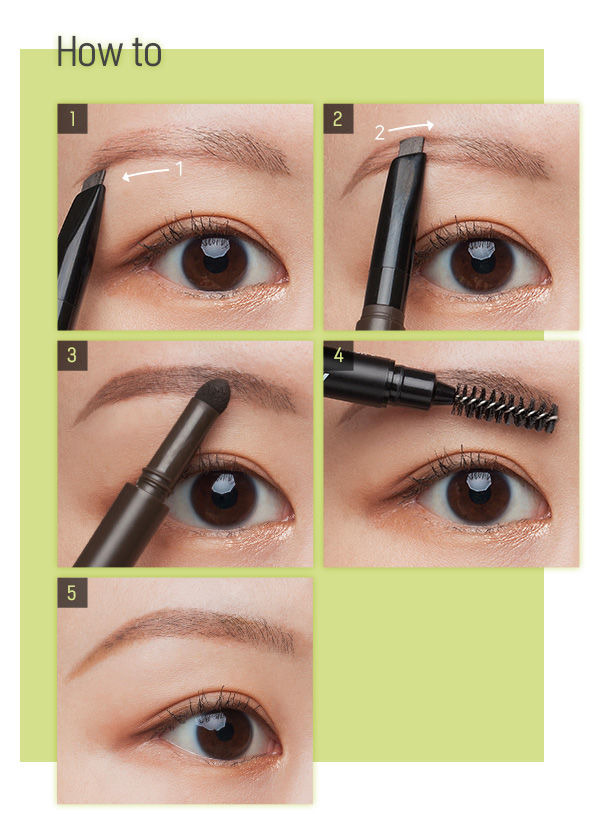 How to

1

1

2

2

3

4

5