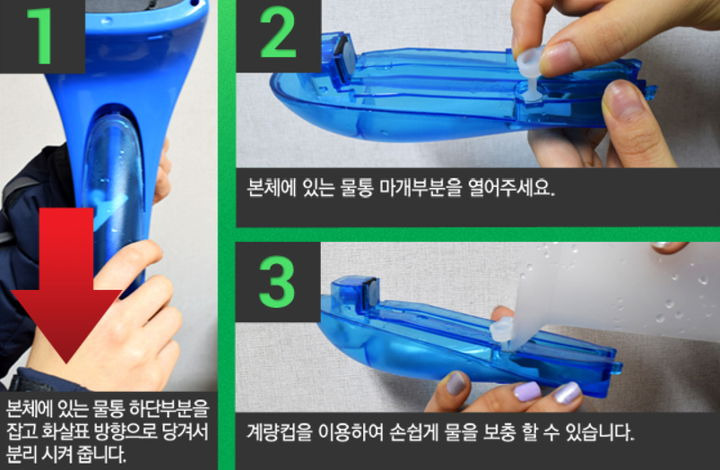 1

본체에 있는 물통 하단부분을 잡고 화살표 방향으로 당겨서 분리 시켜 줍니다.

2

본체에 있는 물통 마개부분을 열어주세요.

3

계량컵을 이용하여 손쉽게 물을 보충 할 수 있습니다.