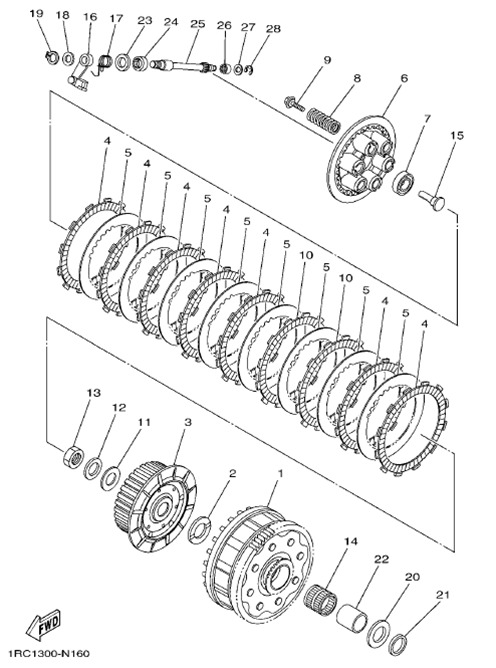 19 18 16 17 23 24 25 26 27 28

9 8 6

7 15

4 5 4 5 4 5 4 5 4 5 10 5 10 5 4 5 4

13 12 11 3

2 1

14 22 20 21

FWD

1RC1300-N160