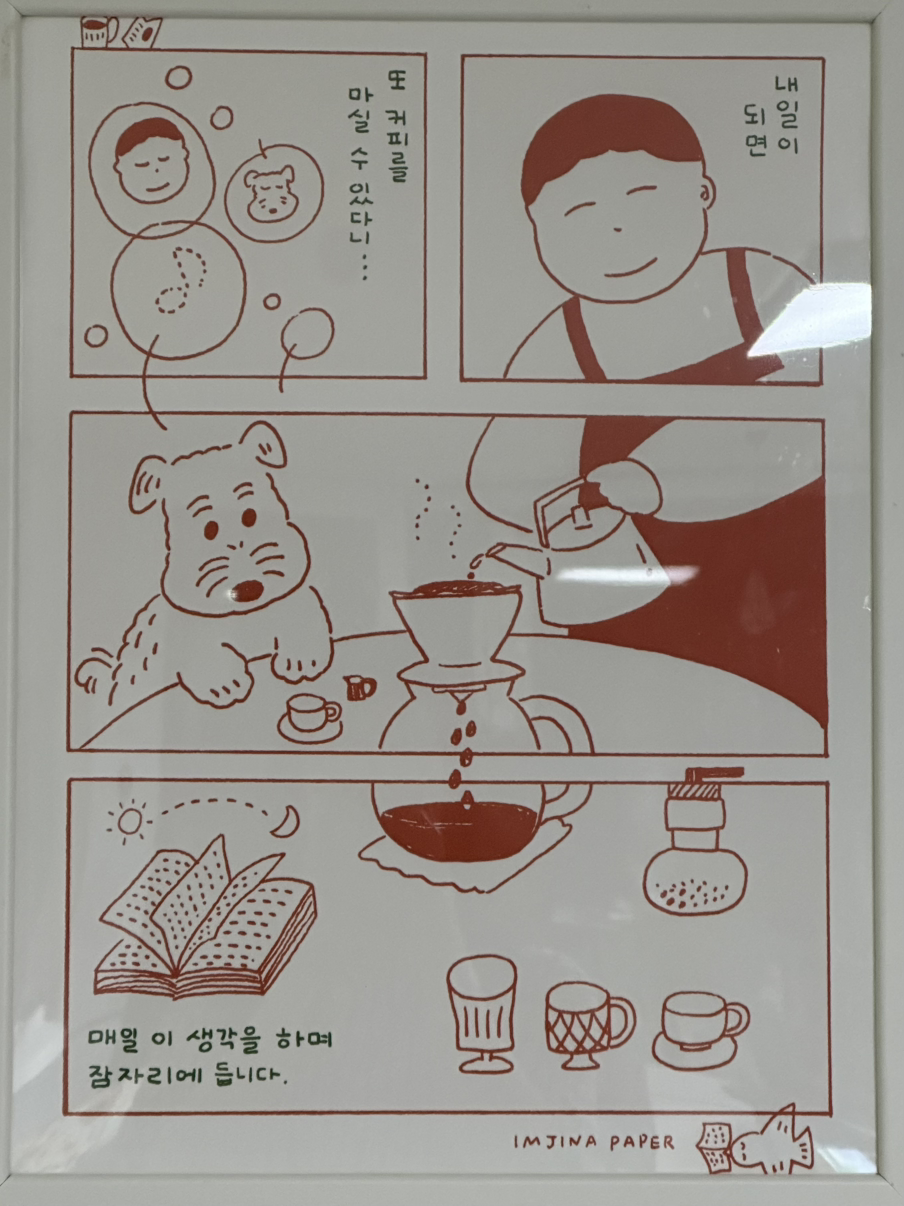 내일이 되면

또 커피를 마실 수 있다니…

매일 이 생각을 하며 잠자리에 듭니다.

IMJINA PAPER